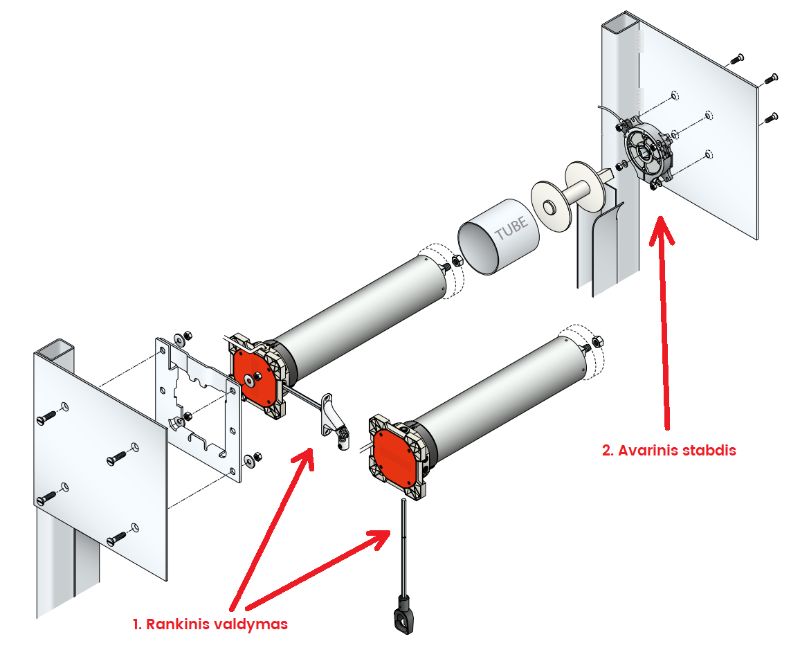 TUBE

2. Avarinis stabdis

1. Rankinis valdymas