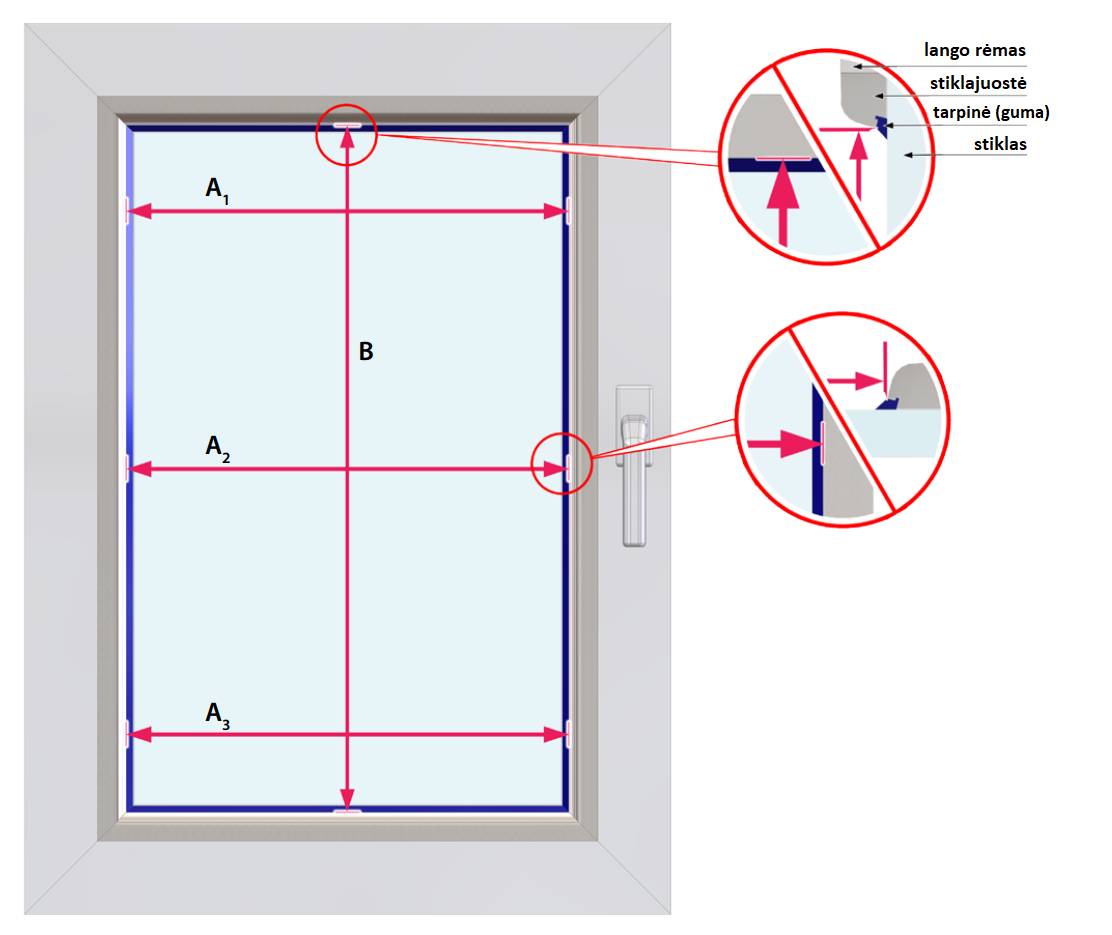 lango rėmas
stiklajuostė
tarpinė (guma)
stiklas

$A_1$

B

$A_2$

$A_3$